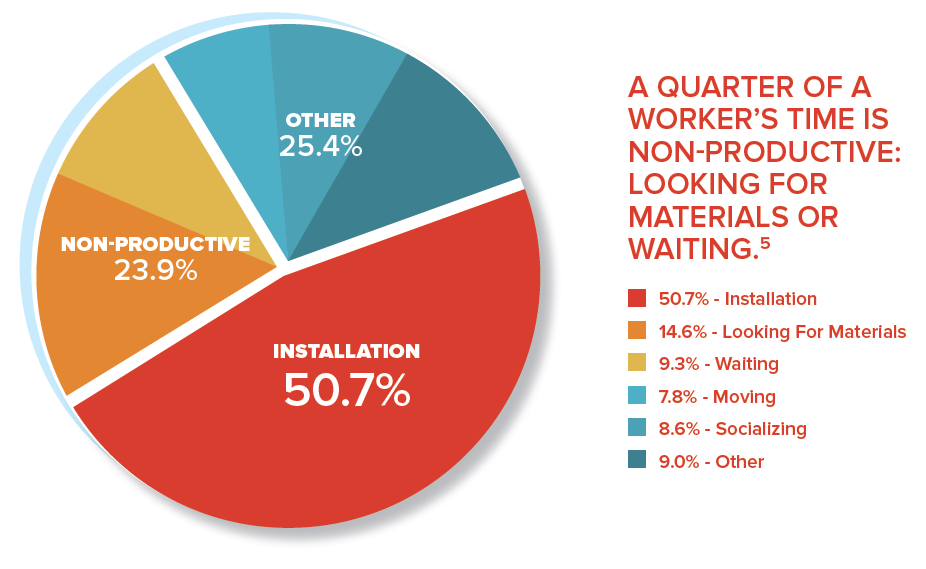 OTHER
25.4%

NON-PRODUCTIVE
23.9%

INSTALLATION
50.7%

A QUARTER OF A WORKER'S TIME IS NON-PRODUCTIVE: LOOKING FOR MATERIALS OR WAITING.$^5$

50.7% - Installation
14.6% - Looking For Materials
9.3% - Waiting
7.8% - Moving
8.6% - Socializing
9.0% - Other